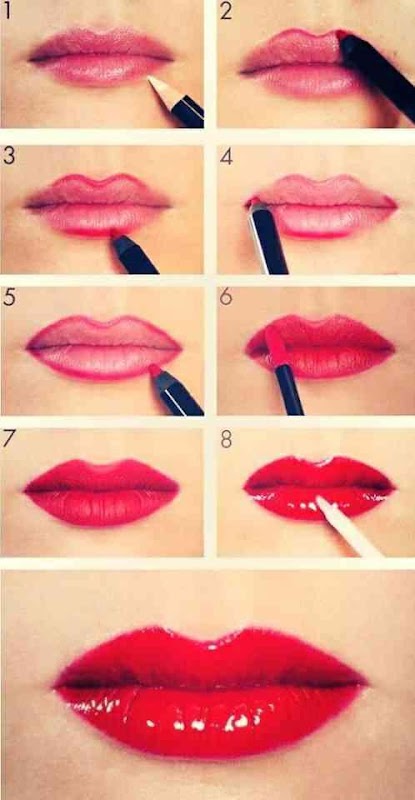 1
2
3
4
5
6
7
8