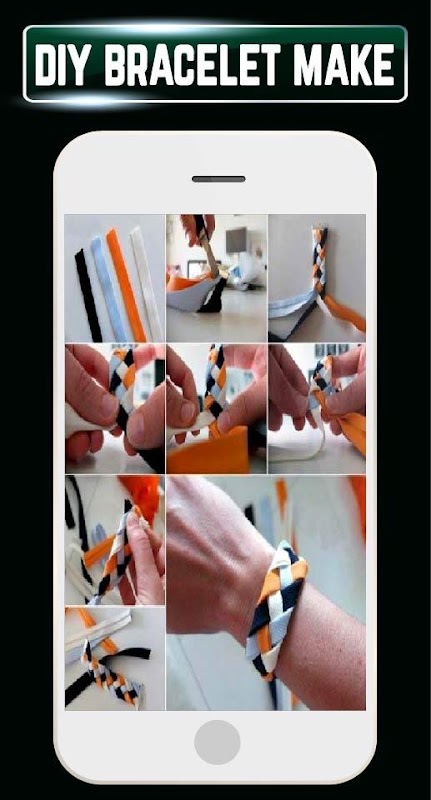 DIY BRACELET MAKE