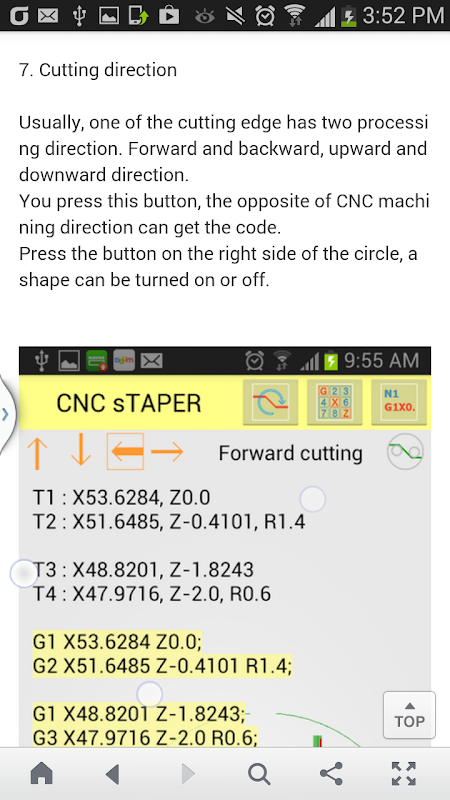 3:52 PM

7. Cutting direction

Usually, one of the cutting edge has two processing direction. Forward and backward, upward and downward direction.
You press this button, the opposite of CNC machining direction can get the code.
Press the button on the right side of the circle, a shape can be turned on or off.

9:55 AM

CNC sTAPER

G 2 3
4 X 6
7 8 Z

N1
G1X0.

Forward cutting

T1 : X53.6284, Z0.0
T2 : X51.6485, Z-0.4101, R1.4

T3 : X48.8201, Z-1.8243
T4 : X47.9716, Z-2.0, R0.6

G1 X53.6284 Z0.0;
G2 X51.6485 Z-0.4101 R1.4;

G1 X48.8201 Z-1.8243;
G3 X47.9716 Z-2.0 R0.6;

TOP