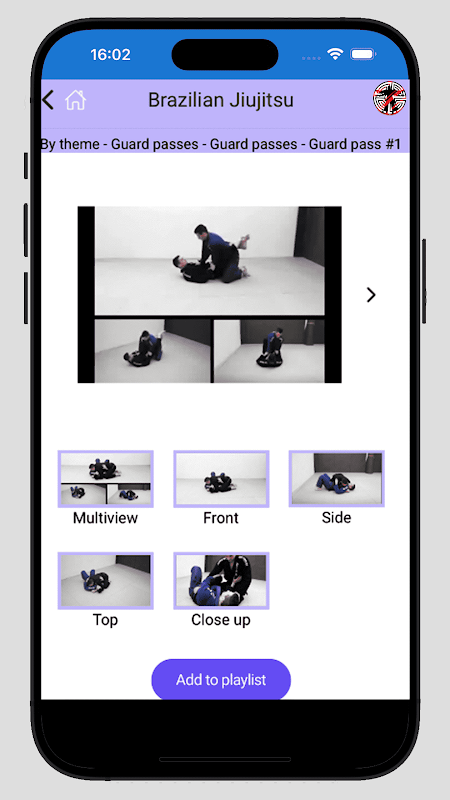 16:02

Brazilian Jiujitsu

By theme - Guard passes - Guard passes - Guard pass #1

Multiview

Front

Side

Top

Close up

Add to playlist