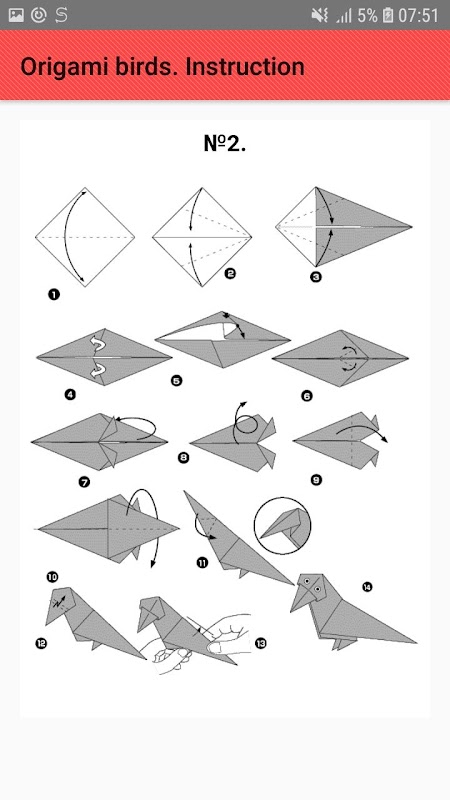 5% 07:51

Origami birds. Instruction

№2.

1
2
3
4
5
6
7
8
9
10
11
12
13
14