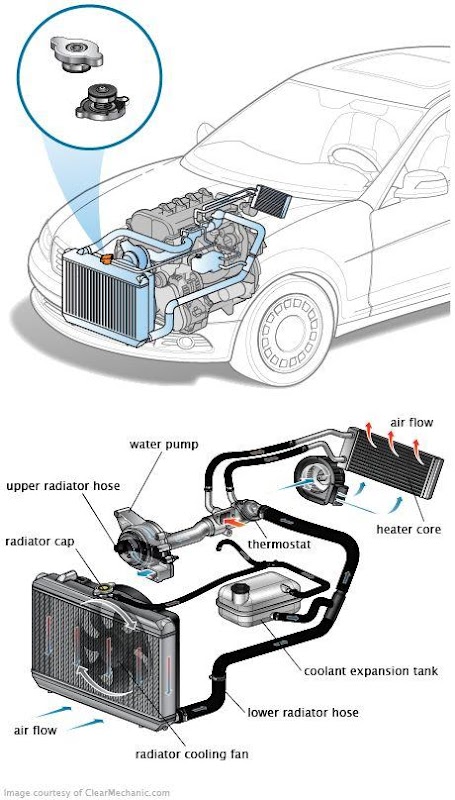 air flow

water pump

upper radiator hose

heater core

radiator cap

thermostat

coolant expansion tank

lower radiator hose

air flow

radiator cooling fan

Image courtesy of ClearMechanic.com