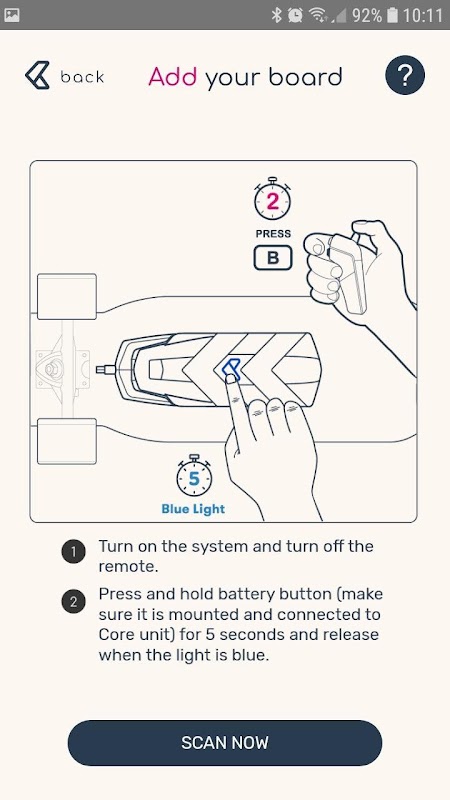 92% 10:11

back

Add your board

?

2
PRESS
B

5
Blue Light

1 Turn on the system and turn off the remote.

2 Press and hold battery button (make sure it is mounted and connected to Core unit) for 5 seconds and release when the light is blue.

SCAN NOW