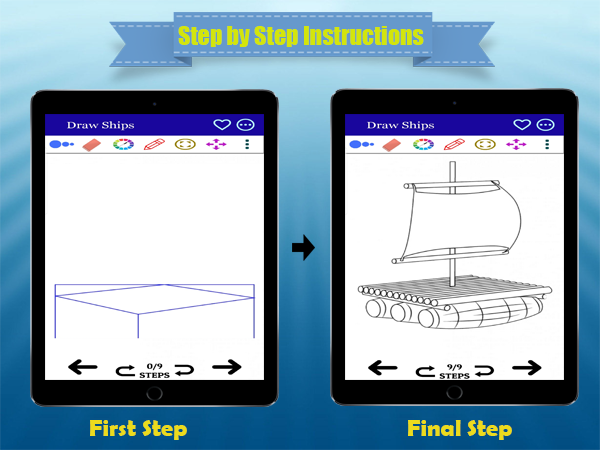 Step by Step Instructions

Draw Ships

0/9
STEPS

Draw Ships

9/9
STEPS

First Step

Final Step