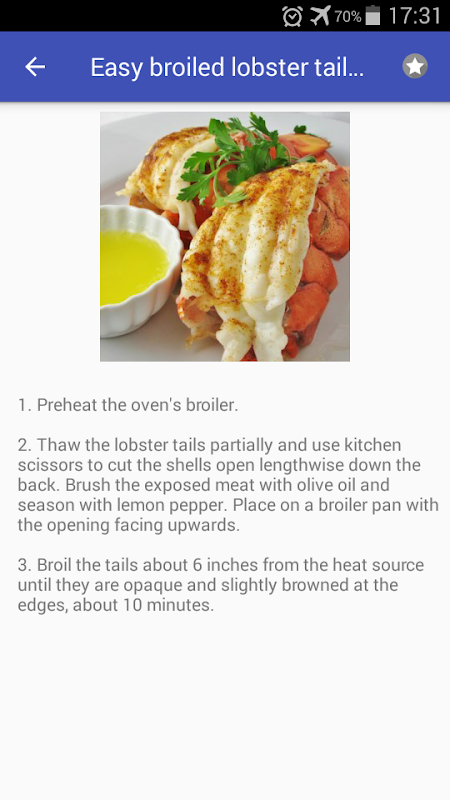 70% 17:31

Easy broiled lobster tail...

1. Preheat the oven's broiler.

2. Thaw the lobster tails partially and use kitchen scissors to cut the shells open lengthwise down the back. Brush the exposed meat with olive oil and season with lemon pepper. Place on a broiler pan with the opening facing upwards.

3. Broil the tails about 6 inches from the heat source until they are opaque and slightly browned at the edges, about 10 minutes.