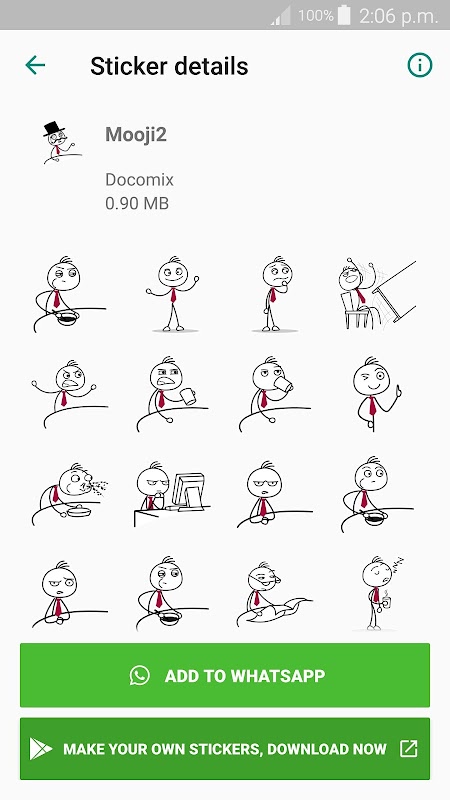 100% 2:06 p.m.

Sticker details

Mooji2

Docomix
0.90 MB

ADD TO WHATSAPP

MAKE YOUR OWN STICKERS, DOWNLOAD NOW