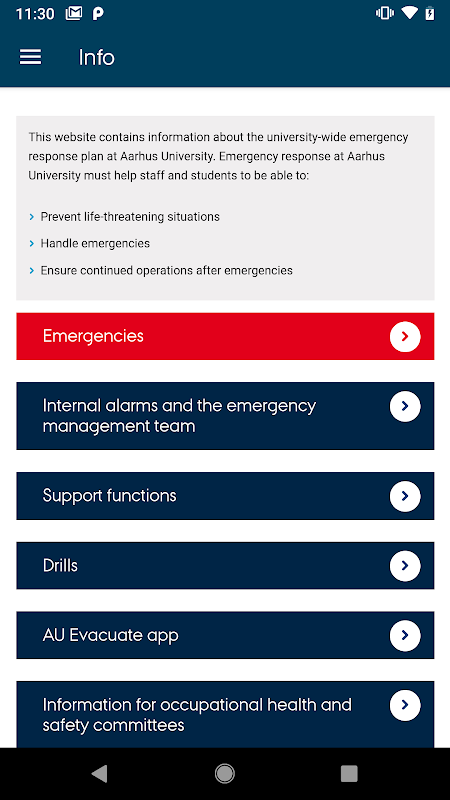 11:30

Info

This website contains information about the university-wide emergency response plan at Aarhus University. Emergency response at Aarhus University must help staff and students to be able to:

Prevent life-threatening situations
Handle emergencies
Ensure continued operations after emergencies

Emergencies

Internal alarms and the emergency management team

Support functions

Drills

AU Evacuate app

Information for occupational health and safety committees