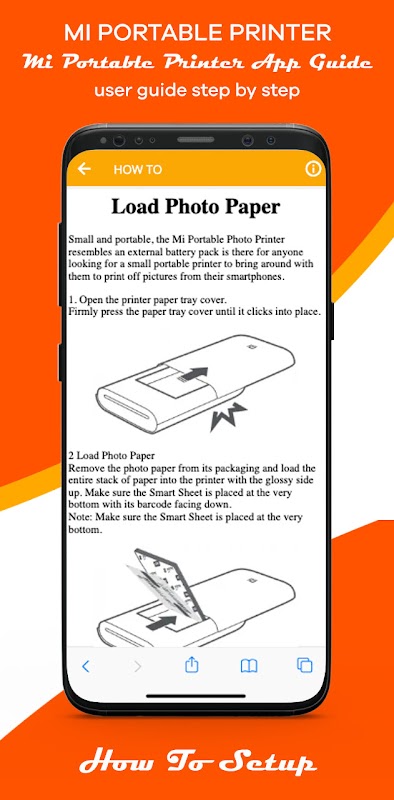 MI PORTABLE PRINTER

Mi Portable Printer App Guide

user guide step by step

HOW TO

Load Photo Paper

Small and portable, the Mi Portable Photo Printer resembles an external battery pack is there for anyone looking for a small portable printer to bring around with them to print off pictures from their smartphones.

1. Open the printer paper tray cover.
Firmly press the paper tray cover until it clicks into place.

2 Load Photo Paper
Remove the photo paper from its packaging and load the entire stack of paper into the printer with the glossy side up. Make sure the Smart Sheet is placed at the very bottom with its barcode facing down.
Note: Make sure the Smart Sheet is placed at the very bottom.

How To Setup