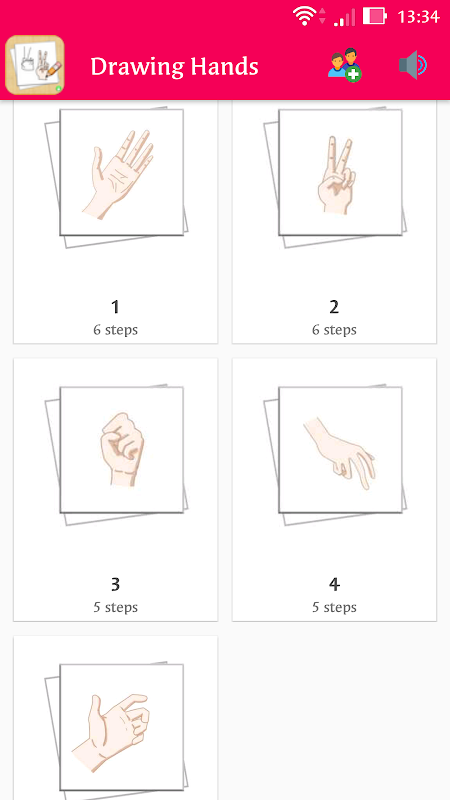 13:34

Drawing Hands

1
6 steps

2
6 steps

3
5 steps

4
5 steps