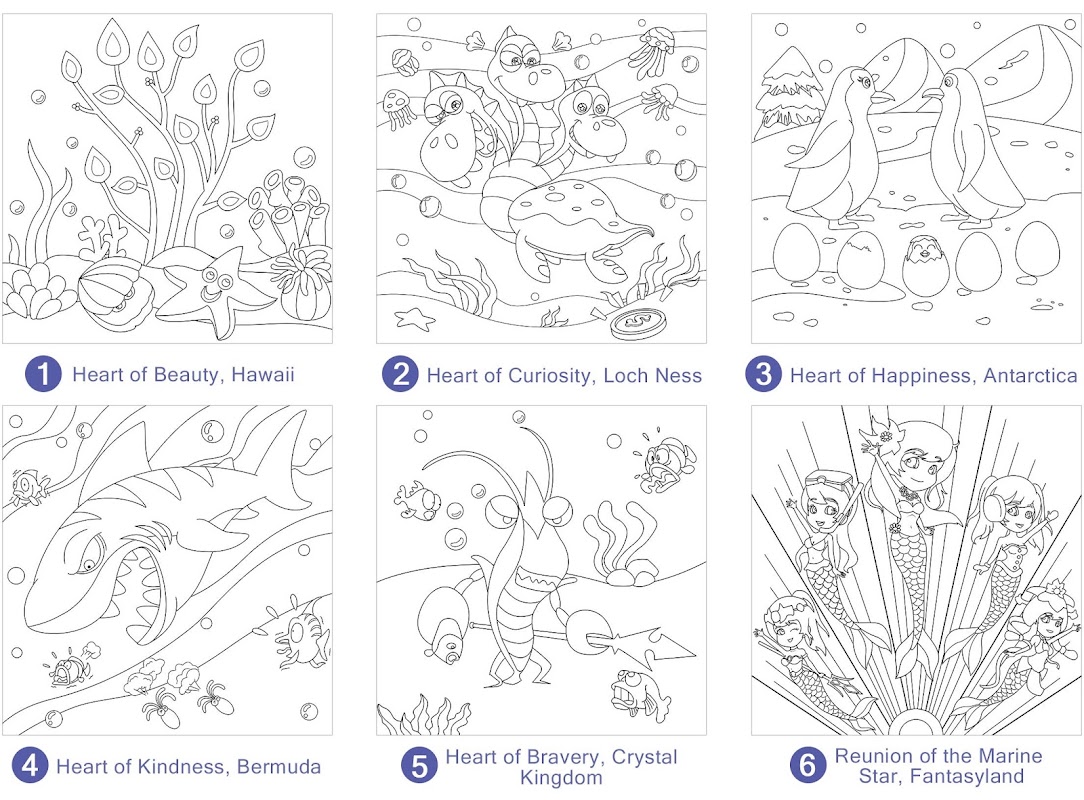 1 Heart of Beauty, Hawaii

2 Heart of Curiosity, Loch Ness

3 Heart of Happiness, Antarctica

4 Heart of Kindness, Bermuda

5 Heart of Bravery, Crystal Kingdom

6 Reunion of the Marine Star, Fantasyland