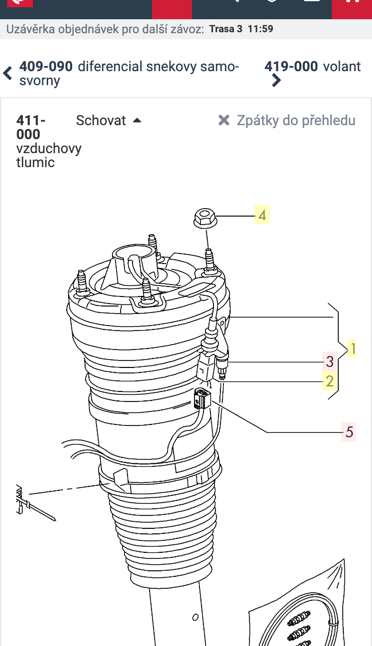 Uzávěrka objednávek pro další závoz: Trasa 3 11:59

409-090 diferencial snekovy samosvorny

419-000 volant

411-000 vzduchovy tlumic

Schovat

Zpátky do přehledu

4

1

3

2

5