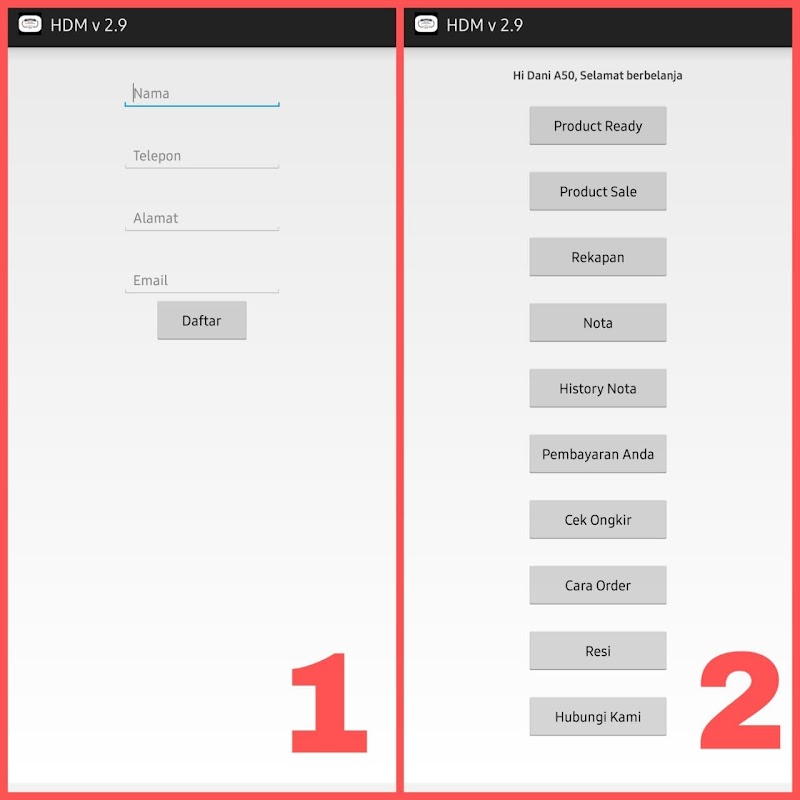 HDM v 2.9

Nama

Telepon

Alamat

Email

Daftar

1

HDM v 2.9

Hi Dani A50, Selamat berbelanja

Product Ready

Product Sale

Rekapan

Nota

History Nota

Pembayaran Anda

Cek Ongkir

Cara Order

Resi

Hubungi Kami

2