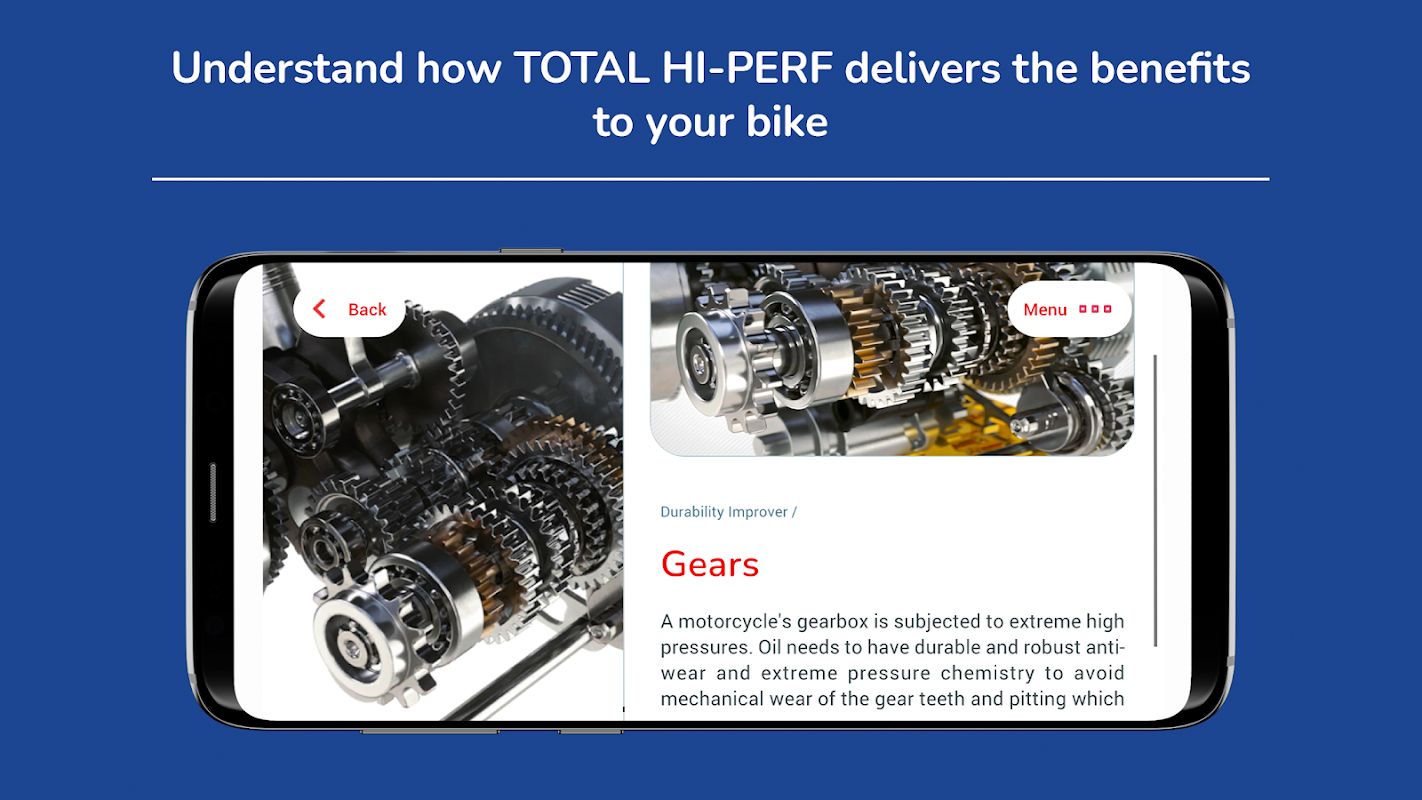 Understand how TOTAL HI-PERF delivers the benefits to your bike

Back

Menu

Durability Improver /

Gears

A motorcycle's gearbox is subjected to extreme high pressures. Oil needs to have durable and robust anti-wear and extreme pressure chemistry to avoid mechanical wear of the gear teeth and pitting which