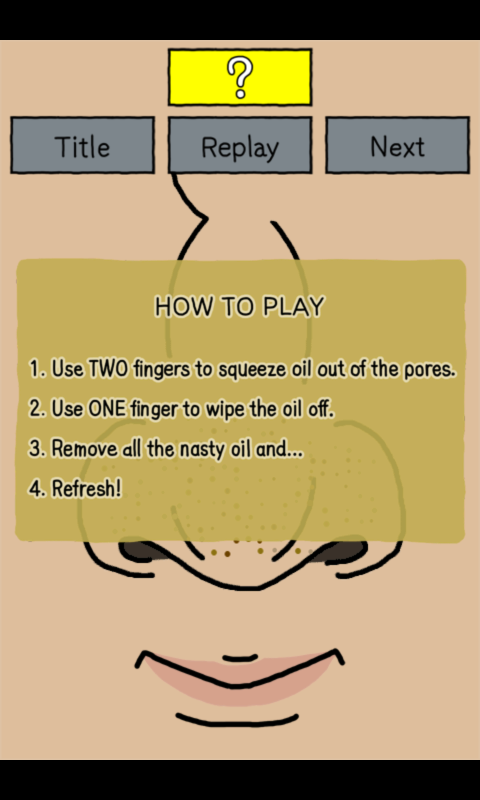 ?

Title

Replay

Next

HOW TO PLAY

1. Use TWO fingers to squeeze oil out of the pores.

2. Use ONE finger to wipe the oil off.

3. Remove all the nasty oil and...

4. Refresh!