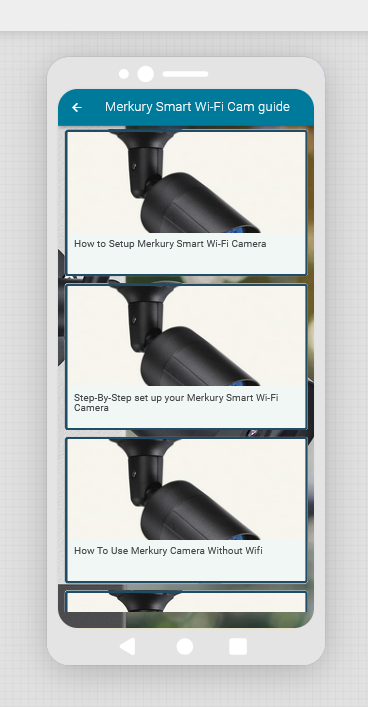 Merkury Smart Wi-Fi Cam guide

How to Setup Merkury Smart Wi-Fi Camera

Step-By-Step set up your Merkury Smart Wi-Fi Camera

How To Use Merkury Camera Without Wifi