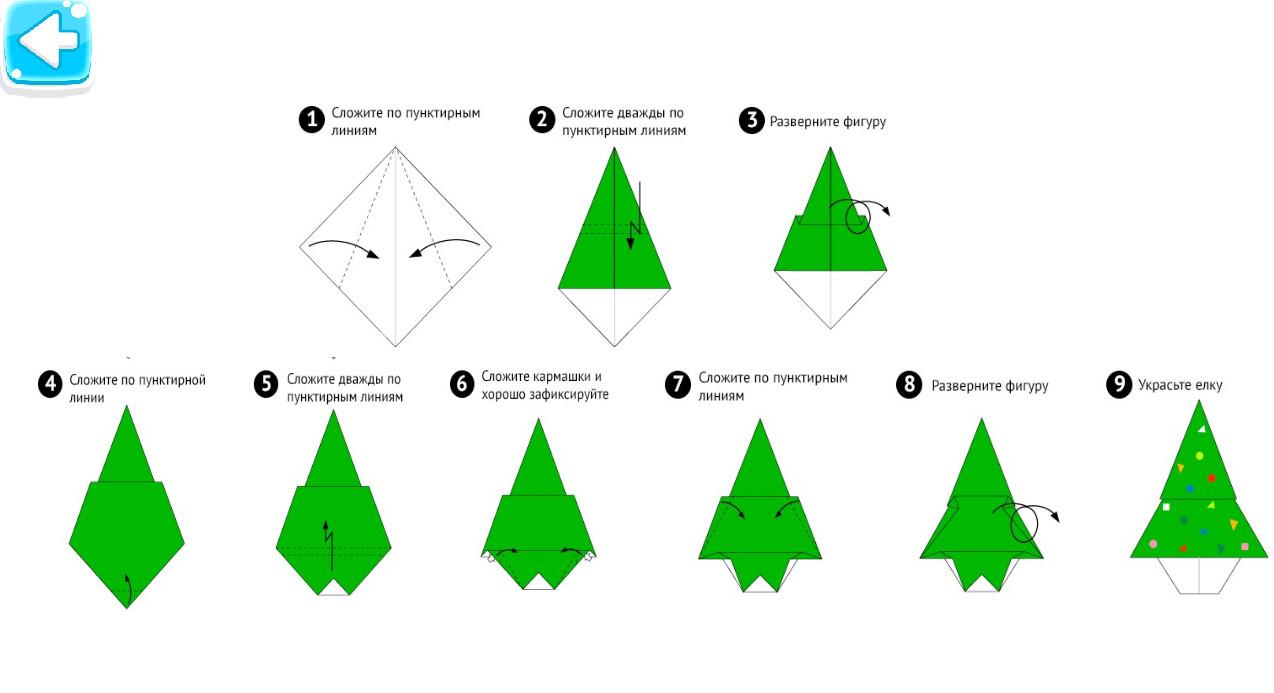 1 Сложите по пунктирным линиям

2 Сложите дважды по пунктирным линиям

3 Разверните фигуру

4 Сложите по пунктирной линии

5 Сложите дважды по пунктирным линиям

6 Сложите кармашки и хорошо зафиксируйте

7 Сложите по пунктирным линиям

8 Разверните фигуру

9 Украсьте елку