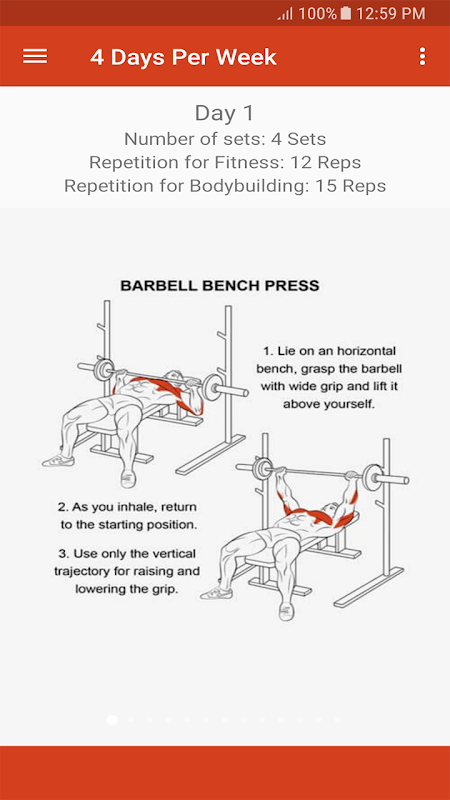 100% 12:59 PM

4 Days Per Week

Day 1
Number of sets: 4 Sets
Repetition for Fitness: 12 Reps
Repetition for Bodybuilding: 15 Reps

BARBELL BENCH PRESS

1. Lie on an horizontal bench, grasp the barbell with wide grip and lift it above yourself.

2. As you inhale, return to the starting position.

3. Use only the vertical trajectory for raising and lowering the grip.