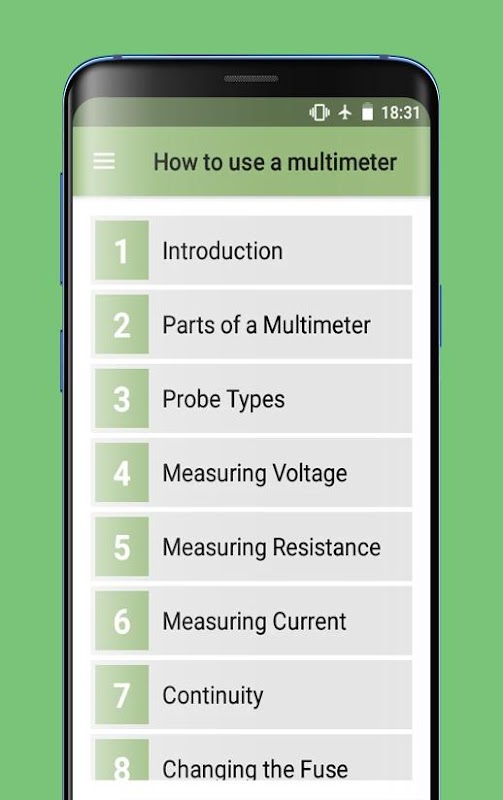 18:31

How to use a multimeter

1 Introduction

2 Parts of a Multimeter

3 Probe Types

4 Measuring Voltage

5 Measuring Resistance

6 Measuring Current

7 Continuity

8 Changing the Fuse