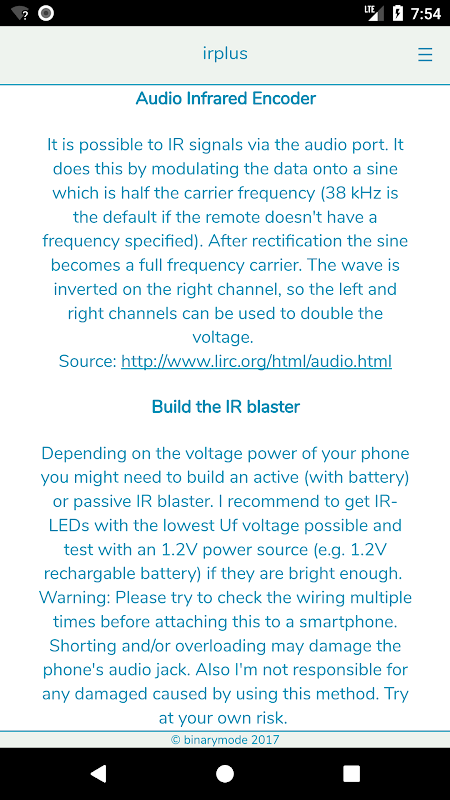 LTE 7:54

irplus

Audio Infrared Encoder

It is possible to IR signals via the audio port. It does this by modulating the data onto a sine which is half the carrier frequency (38 kHz is the default if the remote doesn't have a frequency specified). After rectification the sine becomes a full frequency carrier. The wave is inverted on the right channel, so the left and right channels can be used to double the voltage.
Source: http://www.lirc.org/html/audio.html

Build the IR blaster

Depending on the voltage power of your phone you might need to build an active (with battery) or passive IR blaster. I recommend to get IR-LEDs with the lowest Uf voltage possible and test with an 1.2V power source (e.g. 1.2V rechargable battery) if they are bright enough. Warning: Please try to check the wiring multiple times before attaching this to a smartphone. Shorting and/or overloading may damage the phone's audio jack. Also I'm not responsible for any damaged caused by using this method. Try at your own risk.

© binarymode 2017