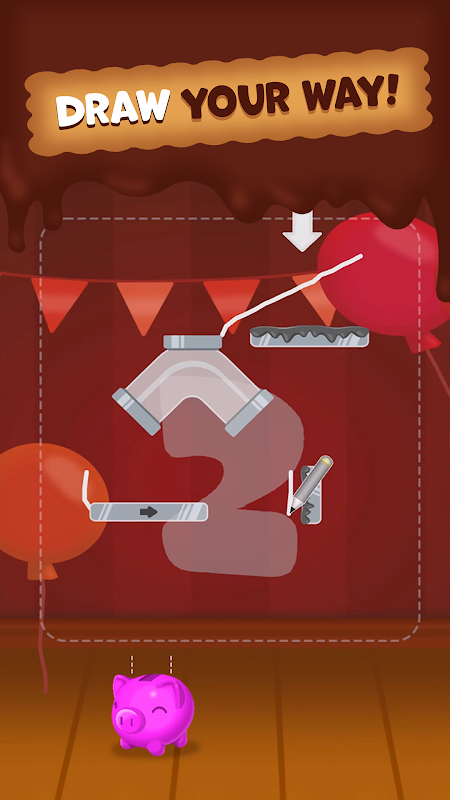 DRAW YOUR WAY!

2