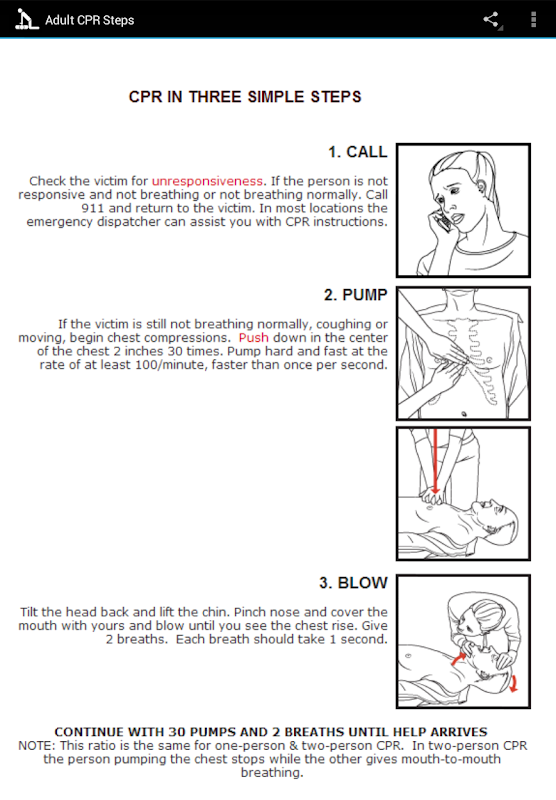 Adult CPR Steps

CPR IN THREE SIMPLE STEPS

1. CALL

Check the victim for unresponsiveness. If the person is not responsive and not breathing or not breathing normally. Call 911 and return to the victim. In most locations the emergency dispatcher can assist you with CPR instructions.

2. PUMP

If the victim is still not breathing normally, coughing or moving, begin chest compressions. Push down in the center of the chest 2 inches 30 times. Pump hard and fast at the rate of at least 100/minute, faster than once per second.

3. BLOW

Tilt the head back and lift the chin. Pinch nose and cover the mouth with yours and blow until you see the chest rise. Give 2 breaths. Each breath should take 1 second.

CONTINUE WITH 30 PUMPS AND 2 BREATHS UNTIL HELP ARRIVES
NOTE: This ratio is the same for one-person & two-person CPR. In two-person CPR the person pumping the chest stops while the other gives mouth-to-mouth breathing.