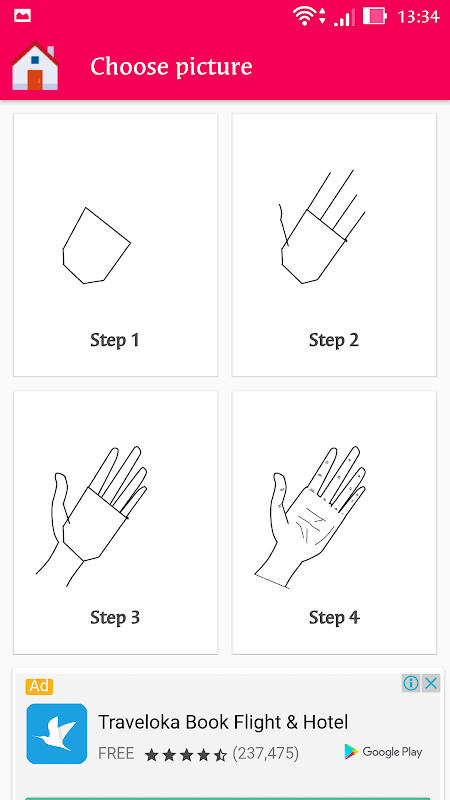 13:34

Choose picture

Step 1

Step 2

Step 3

Step 4

Ad

Traveloka Book Flight & Hotel

FREE (237,475)

Google Play