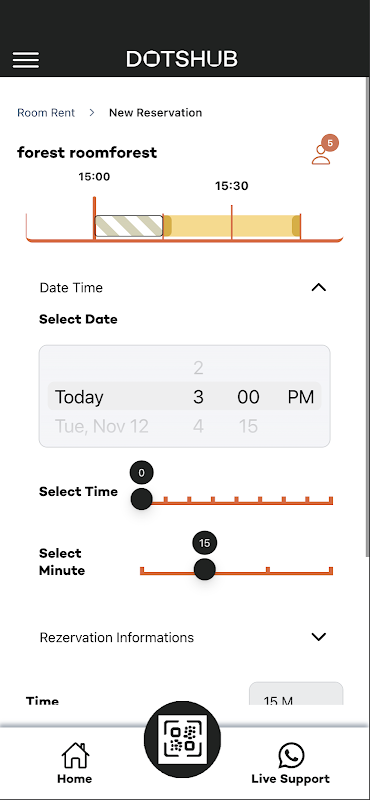 DOTSHUB

Room Rent > New Reservation

forest roomforest

5

15:00

15:30

Date Time

Select Date

2

Today 3 00 PM

Tue, Nov 12 4 15

0

Select Time

15

Select Minute

Rezervation Informations

Time

15 M

Home

Live Support