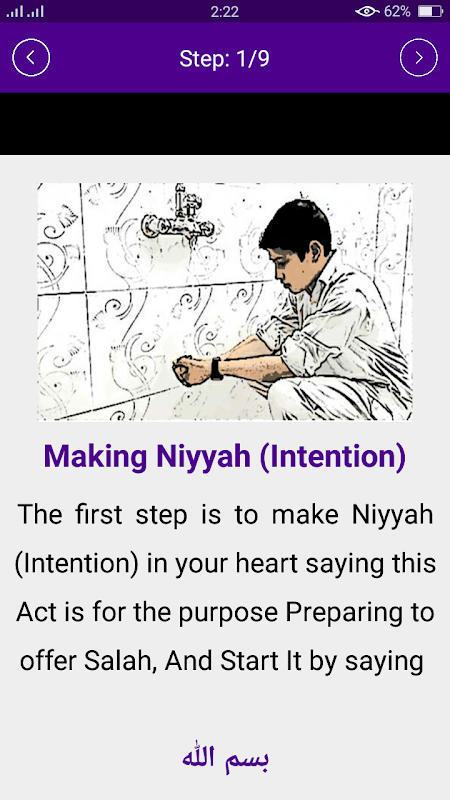 2:22
62%

Step: 1/9

Making Niyyah (Intention)

The first step is to make Niyyah (Intention) in your heart saying this Act is for the purpose Preparing to offer Salah, And Start It by saying

بسم اللّٰه