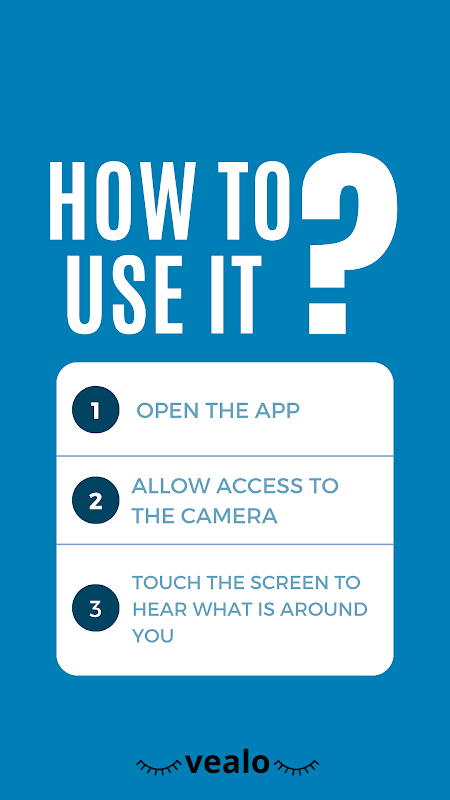 HOW TO USE IT ?

1 OPEN THE APP

2 ALLOW ACCESS TO THE CAMERA

3 TOUCH THE SCREEN TO HEAR WHAT IS AROUND YOU

vealo