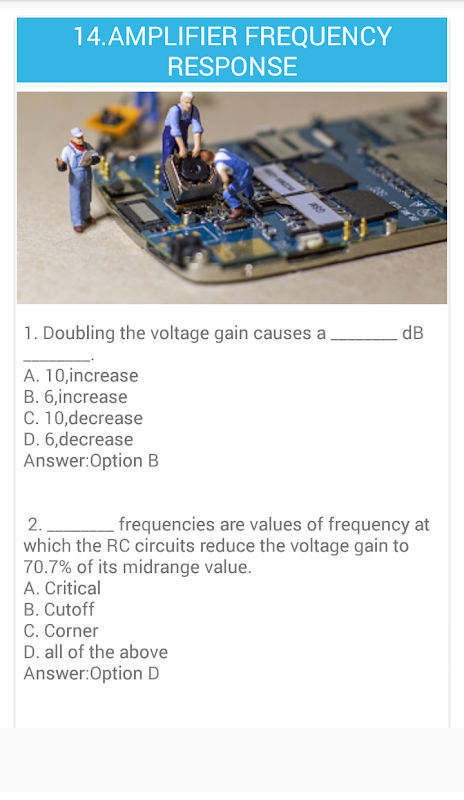 14.AMPLIFIER FREQUENCY RESPONSE

1. Doubling the voltage gain causes a ________ dB ________.
A. 10,increase
B. 6,increase
C. 10,decrease
D. 6,decrease
Answer:Option B

2. ________ frequencies are values of frequency at which the RC circuits reduce the voltage gain to 70.7% of its midrange value.
A. Critical
B. Cutoff
C. Corner
D. all of the above
Answer:Option D