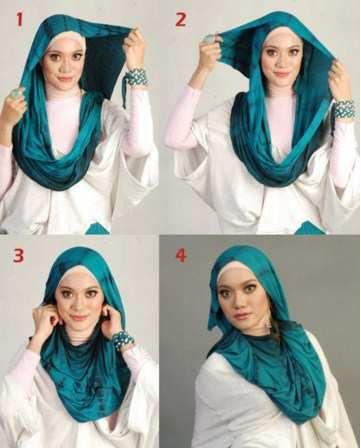 1

2

3

4