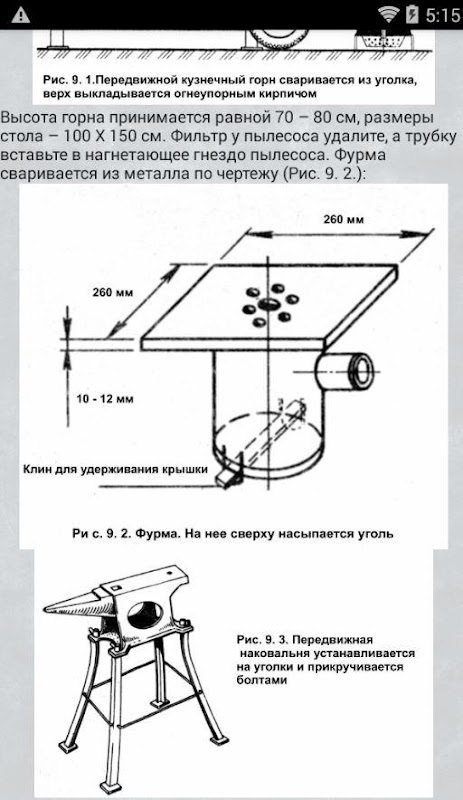 5:15

Рис. 9. 1.Передвижной кузнечный горн сваривается из уголка, верх выкладывается огнеупорным кирпичом

Высота горна принимается равной 70 – 80 см, размеры стола – 100 Х 150 см. Фильтр у пылесоса удалите, а трубку вставьте в нагнетающее гнездо пылесоса. Фурма сваривается из металла по чертежу (Рис. 9. 2.):

260 мм

260 мм

10 - 12 мм

Клин для удерживания крышки

Ри с. 9. 2. Фурма. На нее сверху насыпается уголь

Рис. 9. 3. Передвижная наковальня устанавливается на уголки и прикручивается болтами