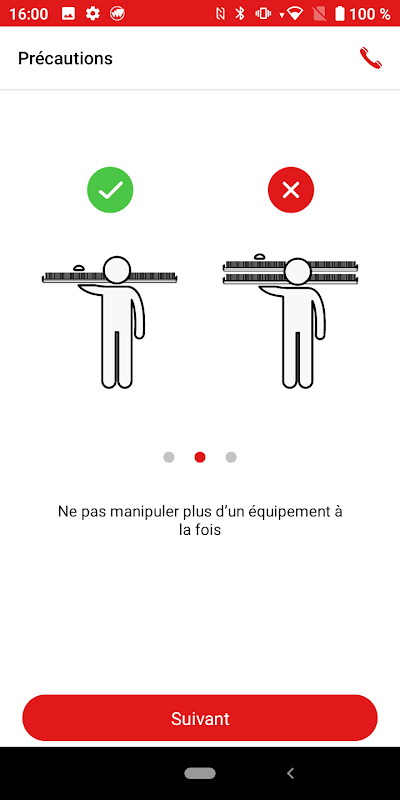 16:00 100 %

Précautions

Ne pas manipuler plus d'un équipement à la fois

Suivant