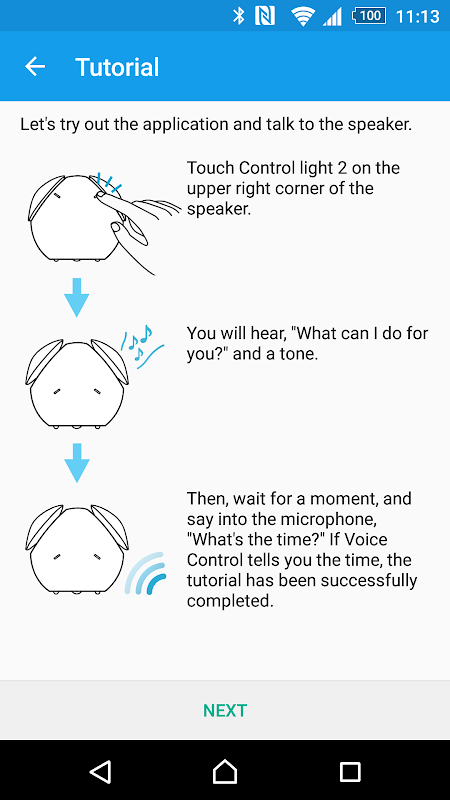 100 11:13

Tutorial

Let's try out the application and talk to the speaker.

Touch Control light 2 on the upper right corner of the speaker.

You will hear, "What can I do for you?" and a tone.

Then, wait for a moment, and say into the microphone, "What's the time?" If Voice Control tells you the time, the tutorial has been successfully completed.

NEXT