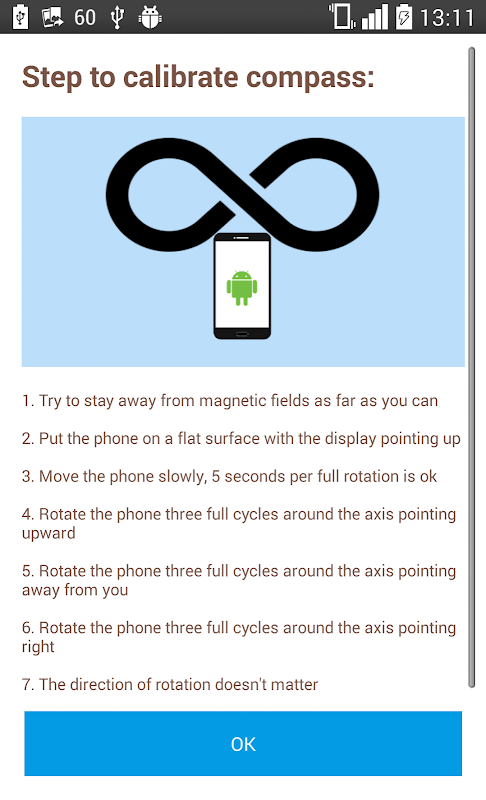 60 13:11

Step to calibrate compass:

1. Try to stay away from magnetic fields as far as you can

2. Put the phone on a flat surface with the display pointing up

3. Move the phone slowly, 5 seconds per full rotation is ok

4. Rotate the phone three full cycles around the axis pointing upward

5. Rotate the phone three full cycles around the axis pointing away from you

6. Rotate the phone three full cycles around the axis pointing right

7. The direction of rotation doesn't matter

OK