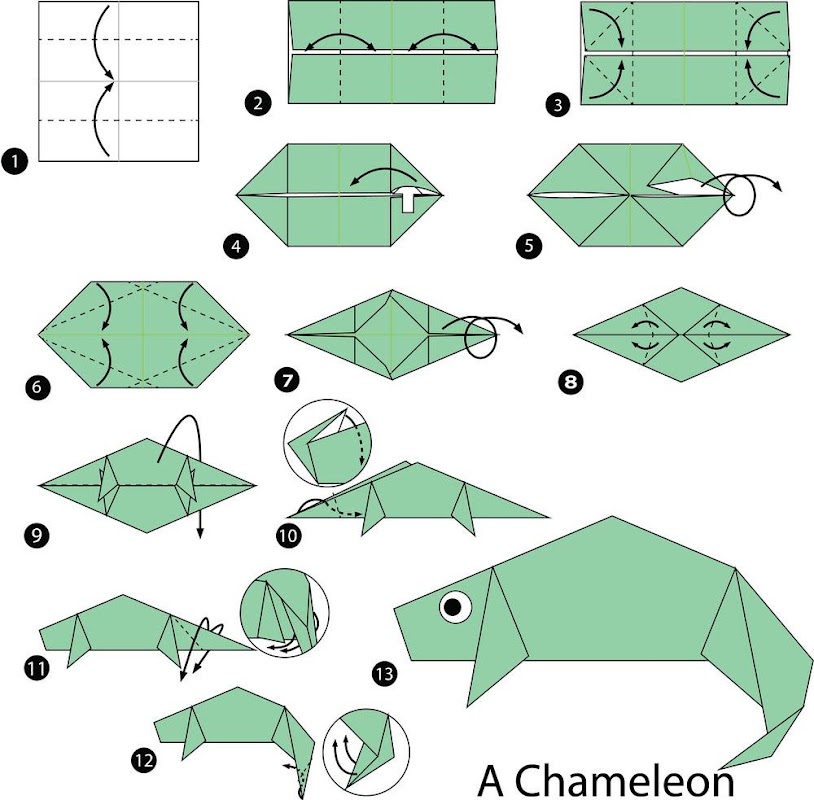 1
2
3
4
5
6
7
8
9
10
11
12
13
A Chameleon