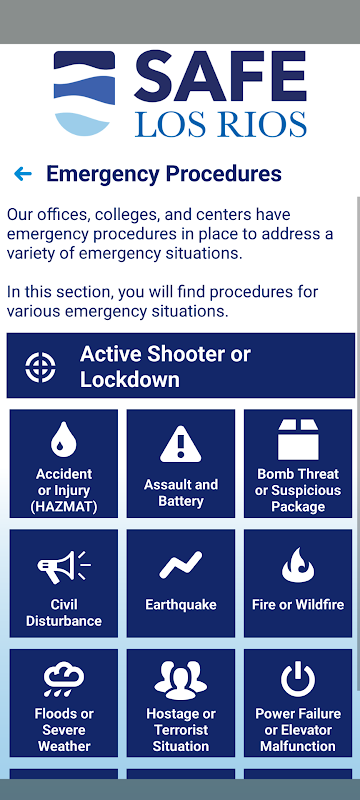 SAFE
LOS RIOS

Emergency Procedures

Our offices, colleges, and centers have emergency procedures in place to address a variety of emergency situations.

In this section, you will find procedures for various emergency situations.

Active Shooter or Lockdown

Accident or Injury (HAZMAT)

Assault and Battery

Bomb Threat or Suspicious Package

Civil Disturbance

Earthquake

Fire or Wildfire

Floods or Severe Weather

Hostage or Terrorist Situation

Power Failure or Elevator Malfunction