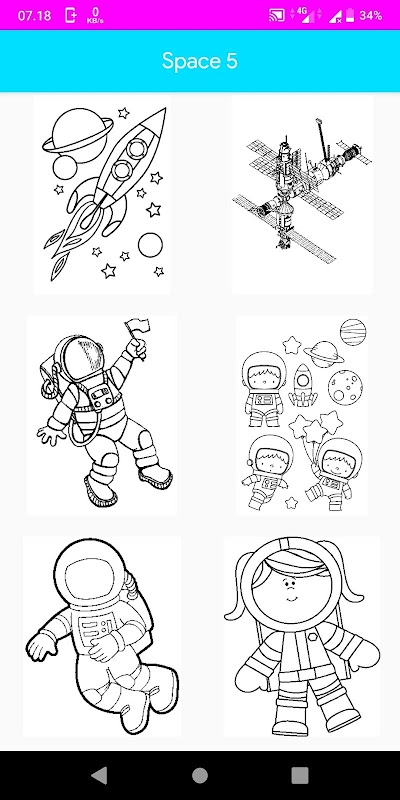 07.18 0 KB/s 4G 34%

Space 5