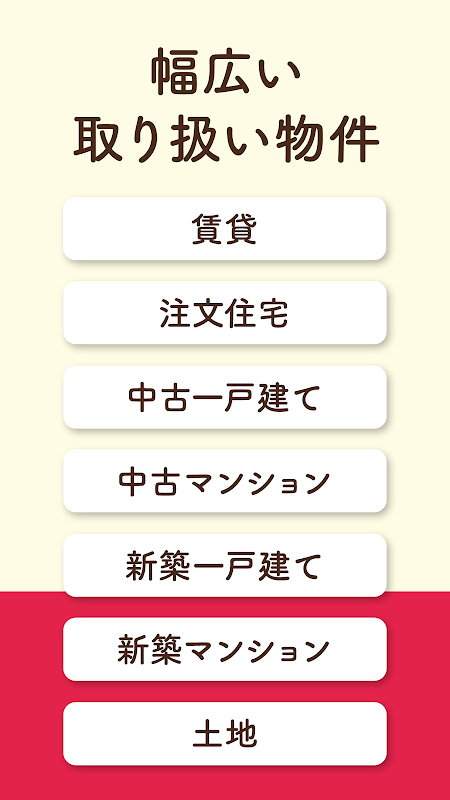 幅広い
取り扱い物件

賃貸

注文住宅

中古一戸建て

中古マンション

新築一戸建て

新築マンション

土地