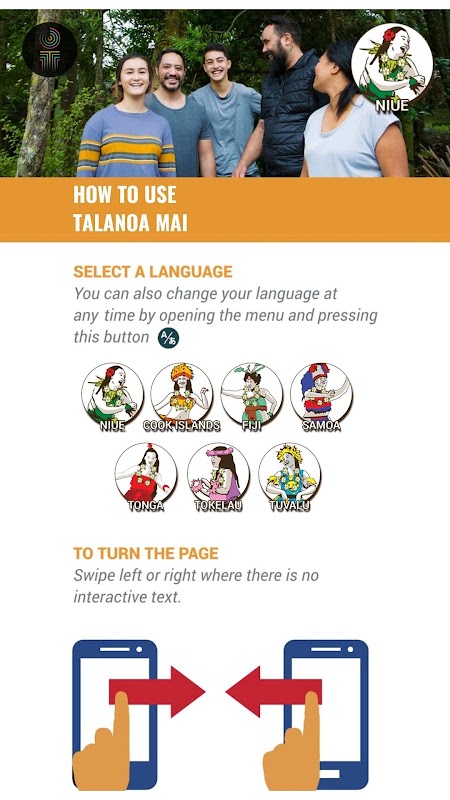 NIUE

HOW TO USE
TALANOA MAI

SELECT A LANGUAGE
You can also change your language at any time by opening the menu and pressing this button

NIUE
COOK ISLANDS
FIJI
SAMOA
TONGA
TOKELAU
TUVALU

TO TURN THE PAGE
Swipe left or right where there is no interactive text.