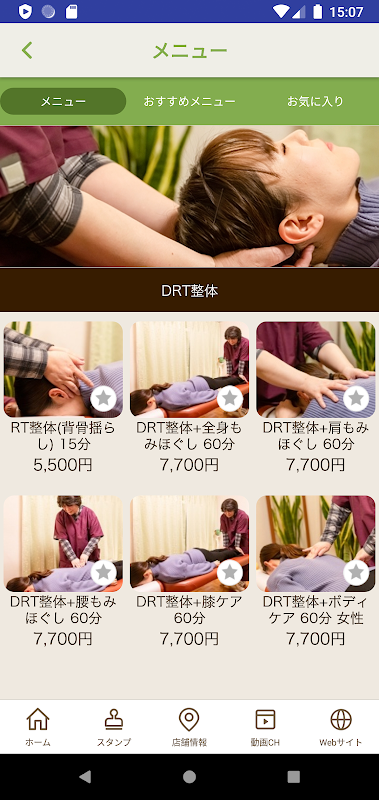 15:07

メニュー

メニュー おすすめメニュー お気に入り

DRT整体

RT整体(背骨揺らし) 15分
5,500円

DRT整体+全身もみほぐし 60分
7,700円

DRT整体+肩もみほぐし 60分
7,700円

DRT整体+腰もみほぐし 60分
7,700円

DRT整体+膝ケア 60分
7,700円

DRT整体+ボディケア 60分 女性
7,700円

ホーム スタンプ 店舗情報 動画CH Webサイト