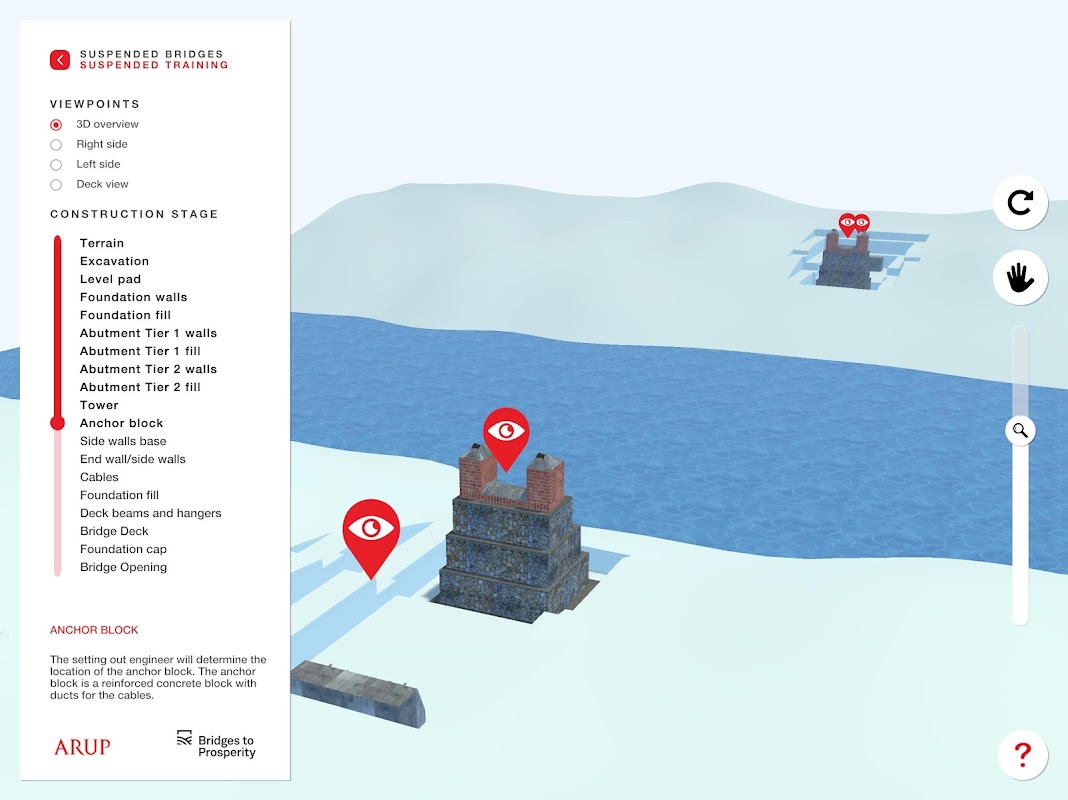 SUSPENDED BRIDGES
SUSPENDED TRAINING

VIEWPOINTS
3D overview
Right side
Left side
Deck view

CONSTRUCTION STAGE
Terrain
Excavation
Level pad
Foundation walls
Foundation fill
Abutment Tier 1 walls
Abutment Tier 1 fill
Abutment Tier 2 walls
Abutment Tier 2 fill
Tower
Anchor block
Side walls base
End wall/side walls
Cables
Foundation fill
Deck beams and hangers
Bridge Deck
Foundation cap
Bridge Opening

ANCHOR BLOCK

The setting out engineer will determine the location of the anchor block. The anchor block is a reinforced concrete block with ducts for the cables.

ARUP

Bridges to Prosperity

?