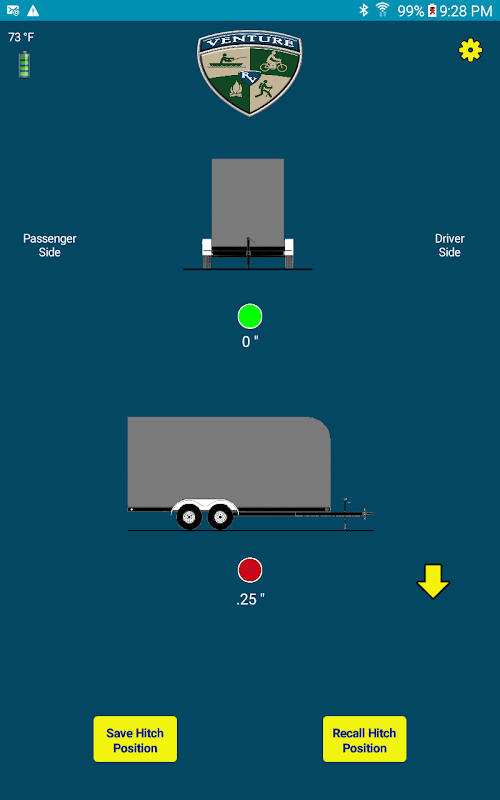 99% 9:28 PM

73 °F

VENTURE

RV

Passenger Side

Driver Side

0 "

.25 "

Save Hitch Position

Recall Hitch Position