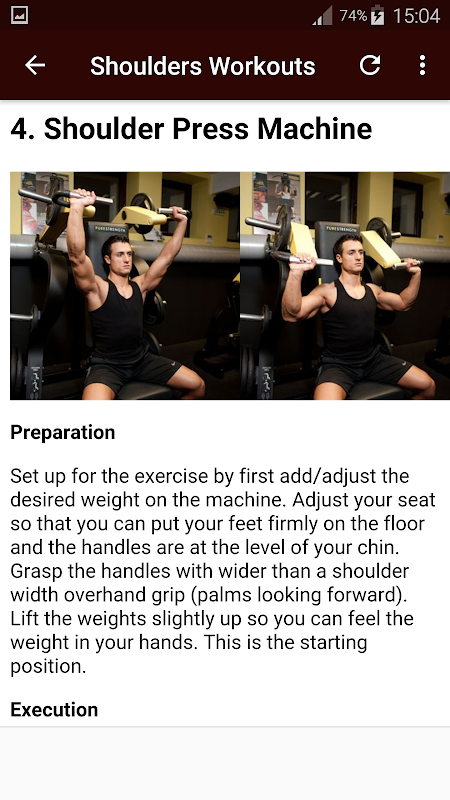 74% 15:04

Shoulders Workouts

4. Shoulder Press Machine

PURESTRENGTH

PURESTRENGTH

Preparation

Set up for the exercise by first add/adjust the desired weight on the machine. Adjust your seat so that you can put your feet firmly on the floor and the handles are at the level of your chin. Grasp the handles with wider than a shoulder width overhand grip (palms looking forward). Lift the weights slightly up so you can feel the weight in your hands. This is the starting position.

Execution