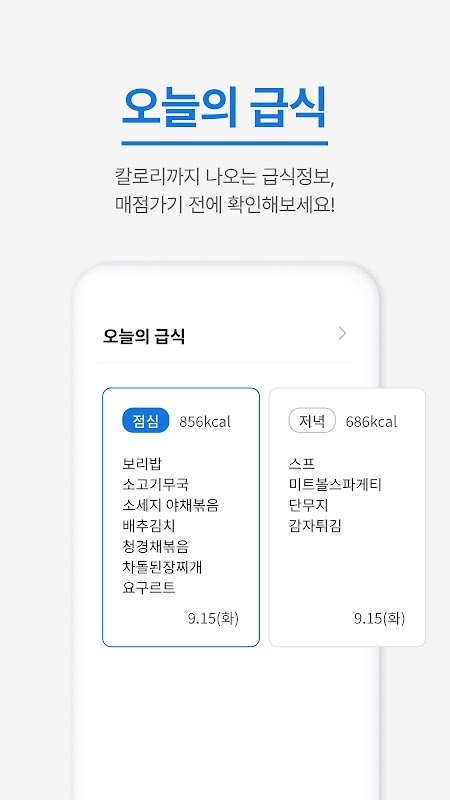 오늘의 급식

칼로리까지 나오는 급식정보,
매점가기 전에 확인해보세요!

오늘의 급식 >

점심 856kcal

보리밥
소고기무국
소세지 야채볶음
배추김치
청경채볶음
차돌된장찌개
요구르트

9.15(화)

저녁 686kcal

스프
미트볼스파게티
단무지
감자튀김

9.15(화)