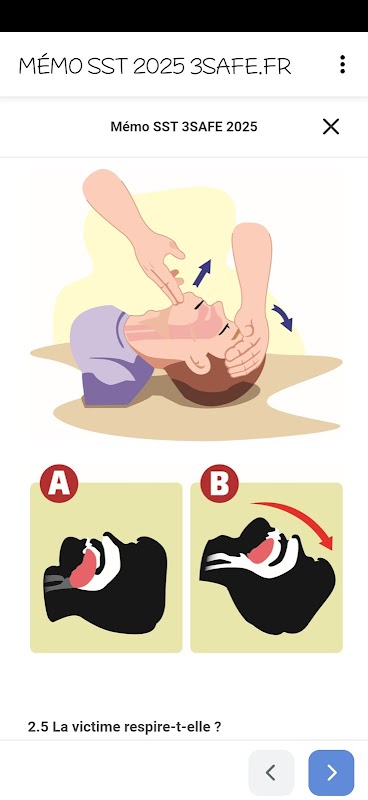 MÉMO SST 2025 3SAFE.FR

Mémo SST 3SAFE 2025

A

B

2.5 La victime respire-t-elle ?