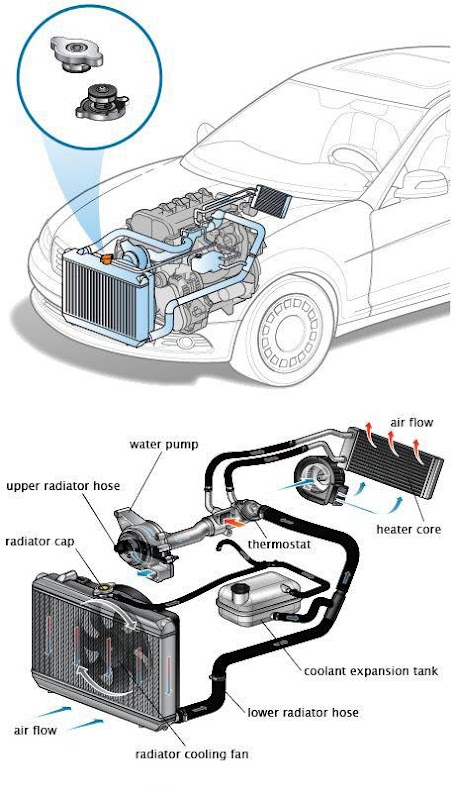 air flow
water pump
upper radiator hose
heater core
radiator cap
thermostat
coolant expansion tank
lower radiator hose
air flow
radiator cooling fan