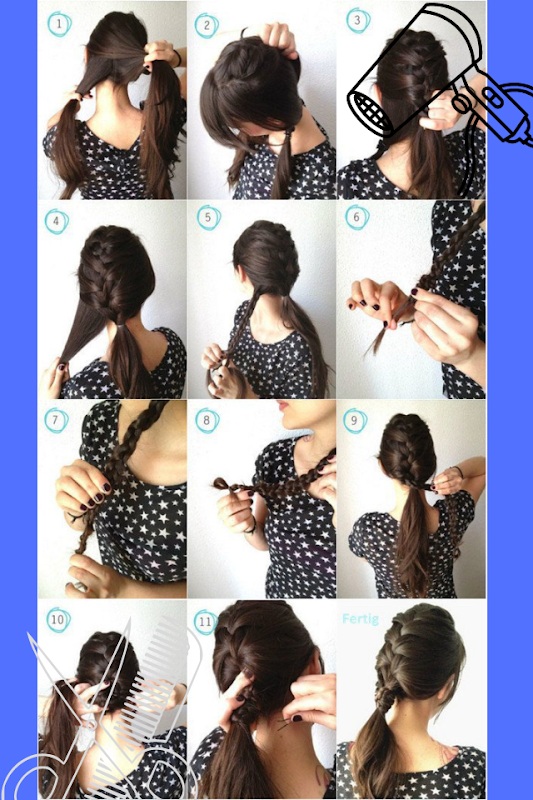 1
2
3
4
5
6
7
8
9
10
11
Fertig