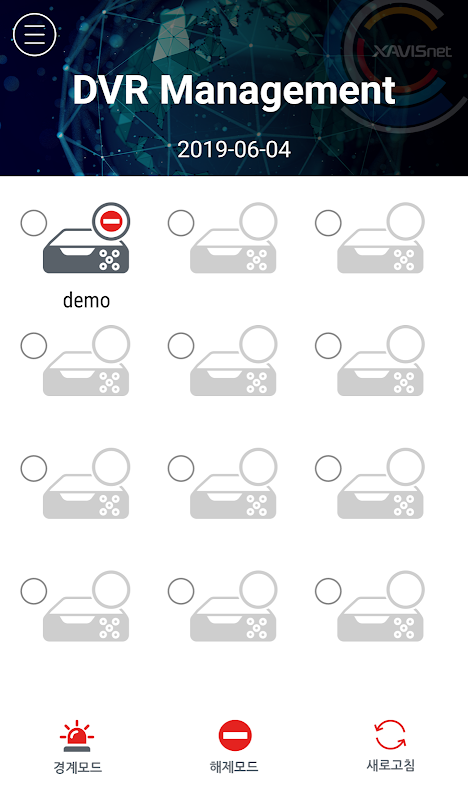 XAVISnet

DVR Management

2019-06-04

demo

경계모드

해제모드

새로고침