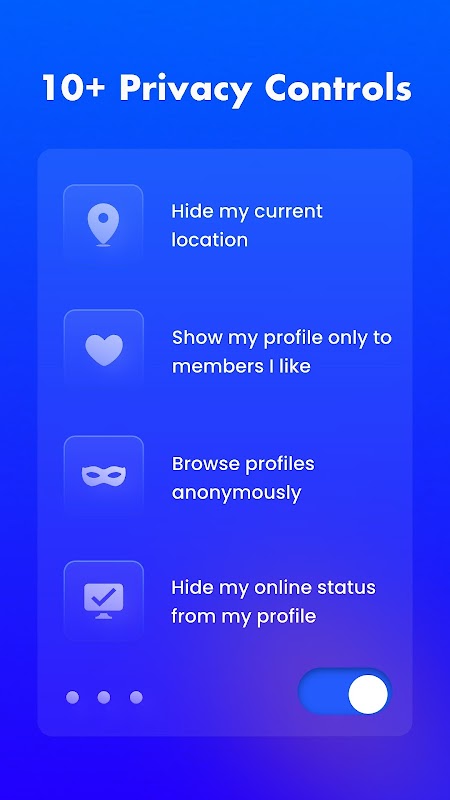 10+ Privacy Controls

Hide my current location

Show my profile only to members I like

Browse profiles anonymously

Hide my online status from my profile